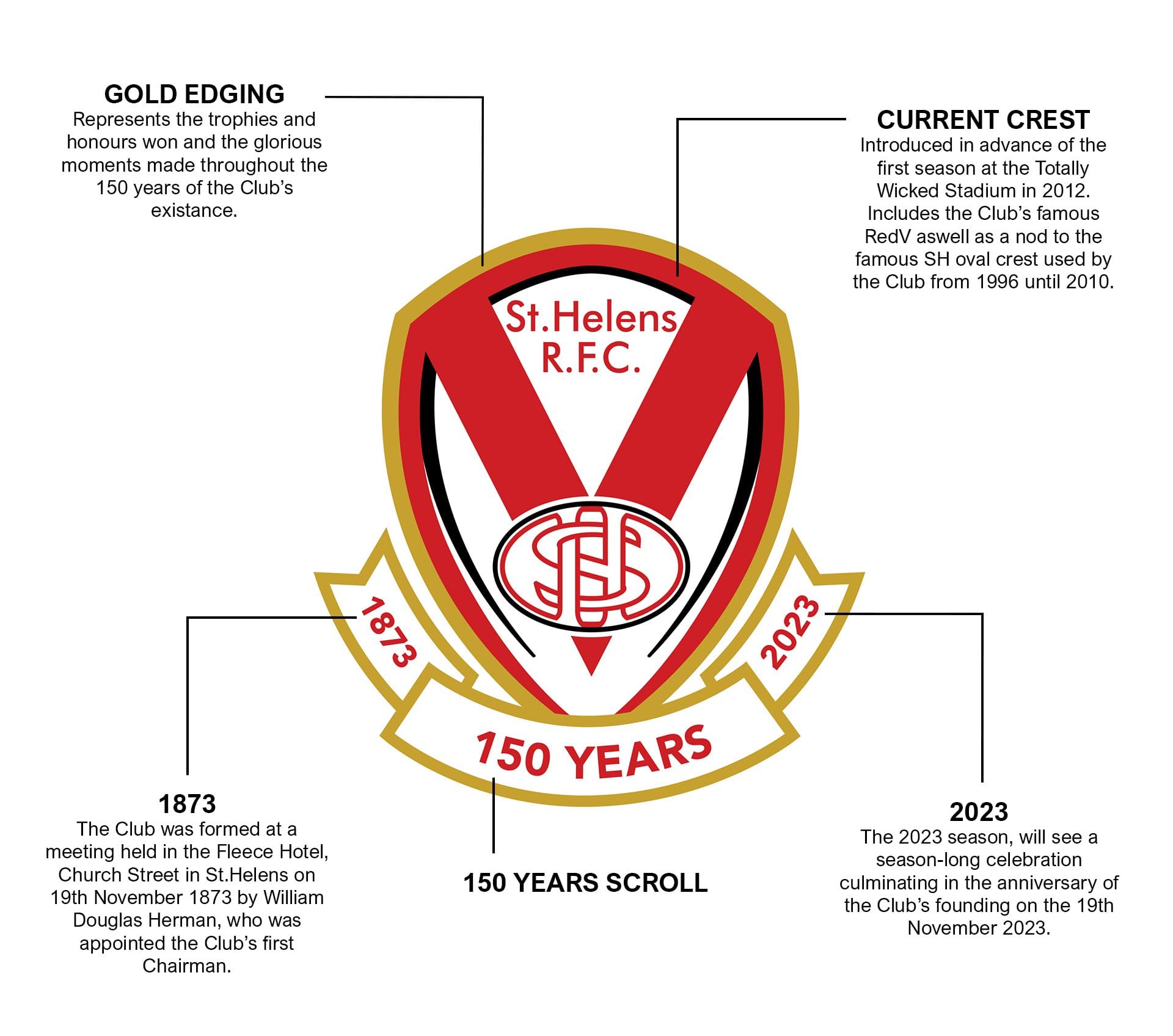 GOLD EDGING
Represents the trophies and honours won and the glorious moments made throughout the 150 years of the Club's existance.

CURRENT CREST
Introduced in advance of the first season at the Totally Wicked Stadium in 2012. Includes the Club's famous RedV aswell as a nod to the famous SH oval crest used by the Club from 1996 until 2010.

St.Helens R.F.C.

SH

1873

2023

150 YEARS

1873
The Club was formed at a meeting held in the Fleece Hotel, Church Street in St.Helens on 19th November 1873 by William Douglas Herman, who was appointed the Club's first Chairman.

150 YEARS SCROLL

2023
The 2023 season, will see a season-long celebration culminating in the anniversary of the Club's founding on the 19th November 2023.